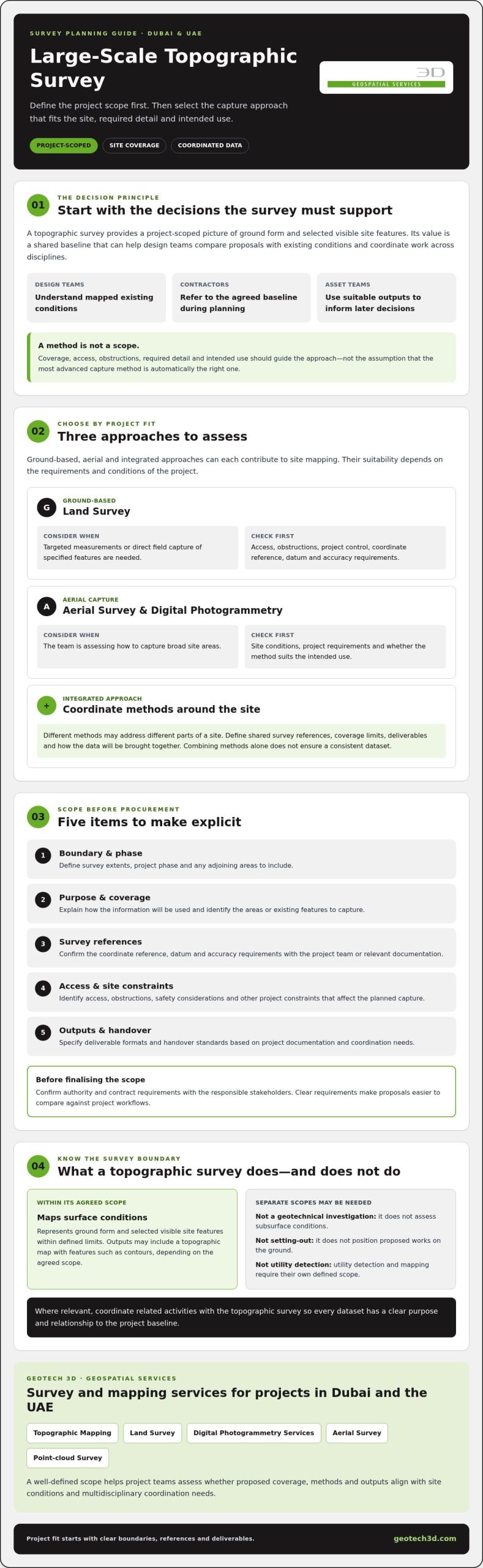 SURVEY PLANNING GUIDE · DUBAI & UAE

Large-Scale Topographic Survey

Define the project scope first. Then select the capture approach that fits the site, required detail and intended use.

PROJECT-SCOPED SITE COVERAGE COORDINATED DATA

3D
GEOSPATIAL SERVICES

01
THE DECISION PRINCIPLE
Start with the decisions the survey must support

A topographic survey provides a project-scoped picture of ground form and selected visible site features. Its value is a shared baseline that can help design teams compare proposals with existing conditions and coordinate work across disciplines.

DESIGN TEAMS
Understand mapped existing conditions

CONTRACTORS
Refer to the agreed baseline during planning

ASSET TEAMS
Use suitable outputs to inform later decisions

A method is not a scope.
Coverage, access, obstructions, required detail and intended use should guide the approach—not the assumption that the most advanced capture method is automatically the right one.

02
CHOOSE BY PROJECT FIT
Three approaches to assess

Ground-based, aerial and integrated approaches can each contribute to site mapping. Their suitability depends on the requirements and conditions of the project.

G
GROUND-BASED
Land Survey

CONSIDER WHEN
Targeted measurements or direct field capture of specified features are needed.

CHECK FIRST
Access, obstructions, project control, coordinate reference, datum and accuracy requirements.

A
AERIAL CAPTURE
Aerial Survey & Digital Photogrammetry

CONSIDER WHEN
The team is assessing how to capture broad site areas.

CHECK FIRST
Site conditions, project requirements and whether the method suits the intended use.

+
INTEGRATED APPROACH
Coordinate methods around the site

Different methods may address different parts of a site. Define shared survey references, coverage limits, deliverables and how the data will be brought together. Combining methods alone does not ensure a consistent dataset.

03
SCOPE BEFORE PROCUREMENT
Five items to make explicit

1 Boundary & phase
Define survey extents, project phase and any adjoining areas to include.

2 Purpose & coverage
Explain how the information will be used and identify the areas or existing features to capture.

3 Survey references
Confirm the coordinate reference, datum and accuracy requirements with the project team or relevant documentation.

4 Access & site constraints
Identify access, obstructions, safety considerations and other project constraints that affect the planned capture.

5 Outputs & handover
Specify deliverable formats and handover standards based on project documentation and coordination needs.

Before finalising the scope
Confirm authority and contract requirements with the responsible stakeholders. Clear requirements make proposals easier to compare against project workflows.

04
KNOW THE SURVEY BOUNDARY
What a topographic survey does—and does not do

WITHIN ITS AGREED SCOPE
Maps surface conditions
Represents ground form and selected visible site features within defined limits. Outputs may include a topographic map with features such as contours, depending on the agreed scope.

SEPARATE SCOPES MAY BE NEEDED
Not a geotechnical investigation: it does not assess subsurface conditions.
Not setting-out: it does not position proposed works on the ground.
Not utility detection: utility detection and mapping require their own defined scope.

Where relevant, coordinate related activities with the topographic survey so every dataset has a clear purpose and relationship to the project baseline.

GEOTECH 3D · GEOSPATIAL SERVICES
Survey and mapping services for projects in Dubai and the UAE

Topographic Mapping Land Survey Digital Photogrammetry Services Aerial Survey Point-cloud Survey

A well-defined scope helps project teams assess whether proposed coverage, methods and outputs align with site conditions and multidisciplinary coordination needs.

Project fit starts with clear boundaries, references and deliverables.
geotech3d.com