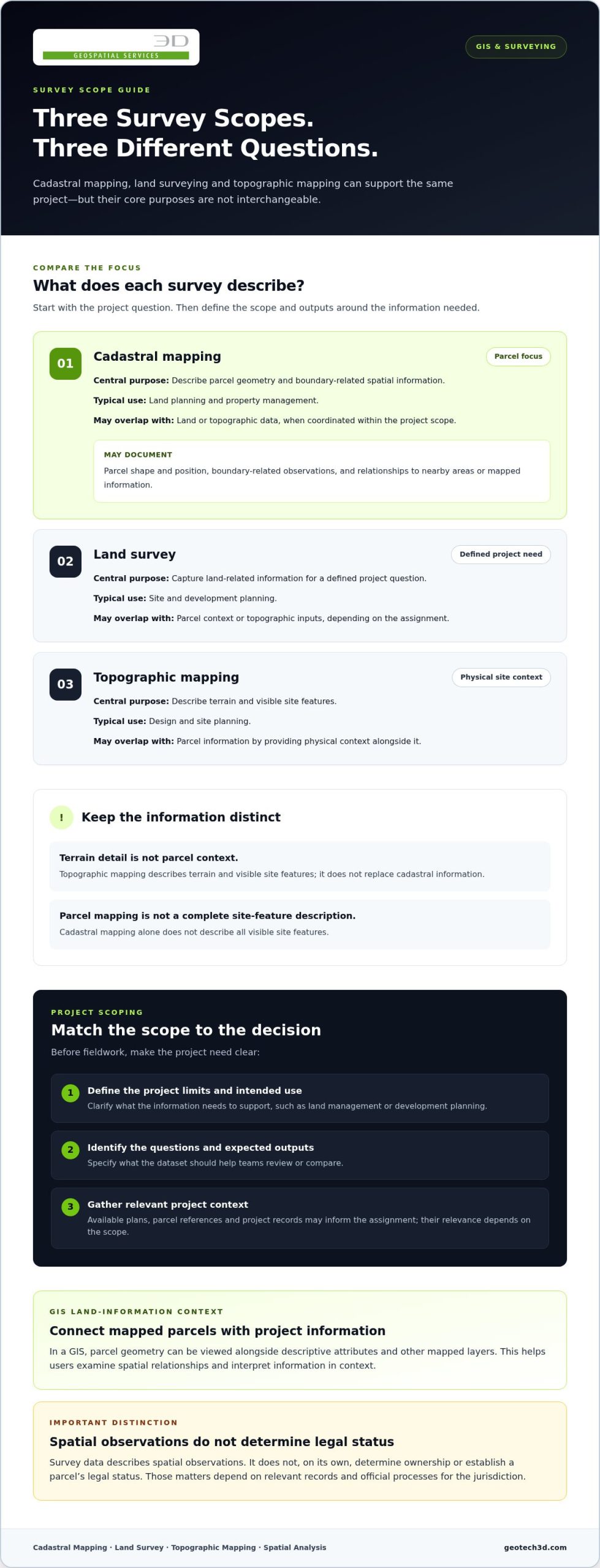 3D
GEOSPATIAL SERVICES

GIS & SURVEYING

SURVEY SCOPE GUIDE

Three Survey Scopes.
Three Different Questions.

Cadastral mapping, land surveying and topographic mapping can support the same project—but their core purposes are not interchangeable.

COMPARE THE FOCUS

What does each survey describe?

Start with the project question. Then define the scope and outputs around the information needed.

01

Cadastral mapping

Parcel focus

Central purpose: Describe parcel geometry and boundary-related spatial information.

Typical use: Land planning and property management.

May overlap with: Land or topographic data, when coordinated within the project scope.

MAY DOCUMENT

Parcel shape and position, boundary-related observations, and relationships to nearby areas or mapped information.

02

Land survey

Defined project need

Central purpose: Capture land-related information for a defined project question.

Typical use: Site and development planning.

May overlap with: Parcel context or topographic inputs, depending on the assignment.

03

Topographic mapping

Physical site context

Central purpose: Describe terrain and visible site features.

Typical use: Design and site planning.

May overlap with: Parcel information by providing physical context alongside it.

!

Keep the information distinct

Terrain detail is not parcel context.

Topographic mapping describes terrain and visible site features; it does not replace cadastral information.

Parcel mapping is not a complete site-feature description.

Cadastral mapping alone does not describe all visible site features.

PROJECT SCOPING

Match the scope to the decision

Before fieldwork, make the project need clear:

1 Define the project limits and intended use
Clarify what the information needs to support, such as land management or development planning.

2 Identify the questions and expected outputs
Specify what the dataset should help teams review or compare.

3 Gather relevant project context
Available plans, parcel references and project records may inform the assignment; their relevance depends on the scope.

GIS LAND-INFORMATION CONTEXT

Connect mapped parcels with project information

In a GIS, parcel geometry can be viewed alongside descriptive attributes and other mapped layers. This helps users examine spatial relationships and interpret information in context.

IMPORTANT DISTINCTION

Spatial observations do not determine legal status

Survey data describes spatial observations. It does not, on its own, determine ownership or establish a parcel's legal status. Those matters depend on relevant records and official processes for the jurisdiction.

Cadastral Mapping · Land Survey · Topographic Mapping · Spatial Analysis

geotech3d.com